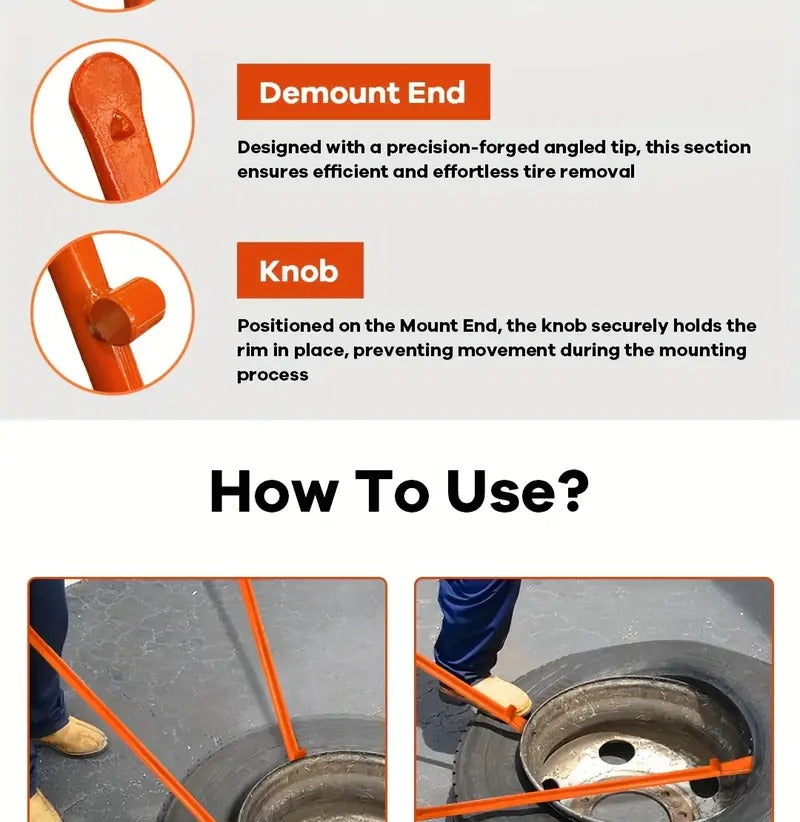 Demount End

Designed with a precision-forged angled tip, this section ensures efficient and effortless tire removal

Knob

Positioned on the Mount End, the knob securely holds the rim in place, preventing movement during the mounting process

How To Use?