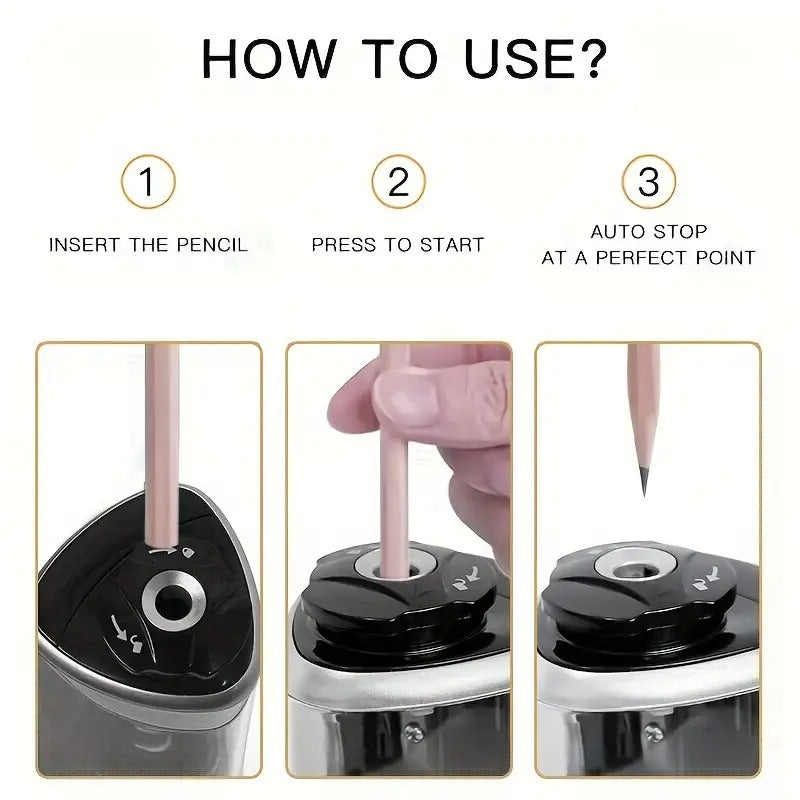 HOW TO USE?

1
INSERT THE PENCIL

2
PRESS TO START

3
AUTO STOP
AT A PERFECT POINT