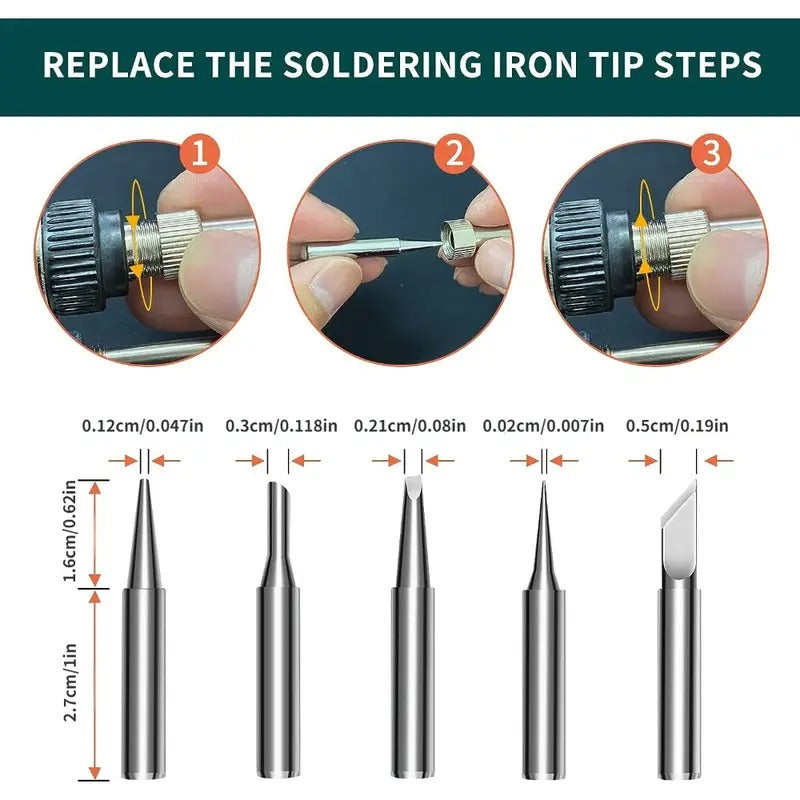 REPLACE THE SOLDERING IRON TIP STEPS

1

2

3

0.12cm/0.047in

0.3cm/0.118in

0.21cm/0.08in

0.02cm/0.007in

0.5cm/0.19in

1.6cm/0.62in

2.7cm/1in