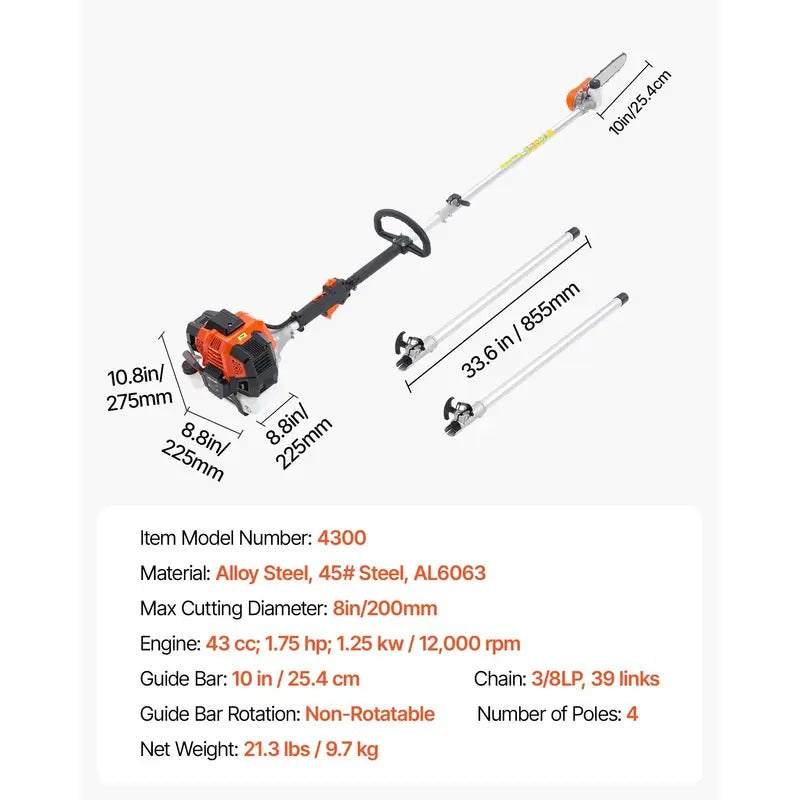 10in/25.4cm

33.6 in / 855mm

10.8in/ 275mm

8.8in/ 225mm

8.8in/ 225mm

Item Model Number: 4300

Material: Alloy Steel, 45# Steel, AL6063

Max Cutting Diameter: 8in/200mm

Engine: 43 cc; 1.75 hp; 1.25 kw / 12,000 rpm

Guide Bar: 10 in / 25.4 cm

Chain: 3/8LP, 39 links

Guide Bar Rotation: Non-Rotatable

Number of Poles: 4

Net Weight: 21.3 lbs / 9.7 kg