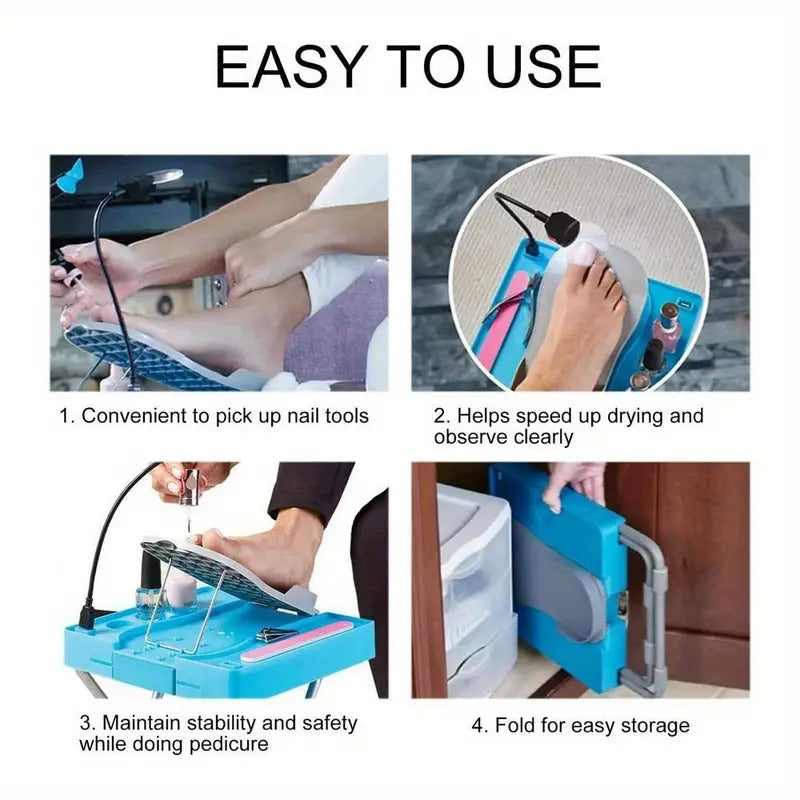 EASY TO USE

1. Convenient to pick up nail tools

2. Helps speed up drying and observe clearly

3. Maintain stability and safety while doing pedicure

4. Fold for easy storage