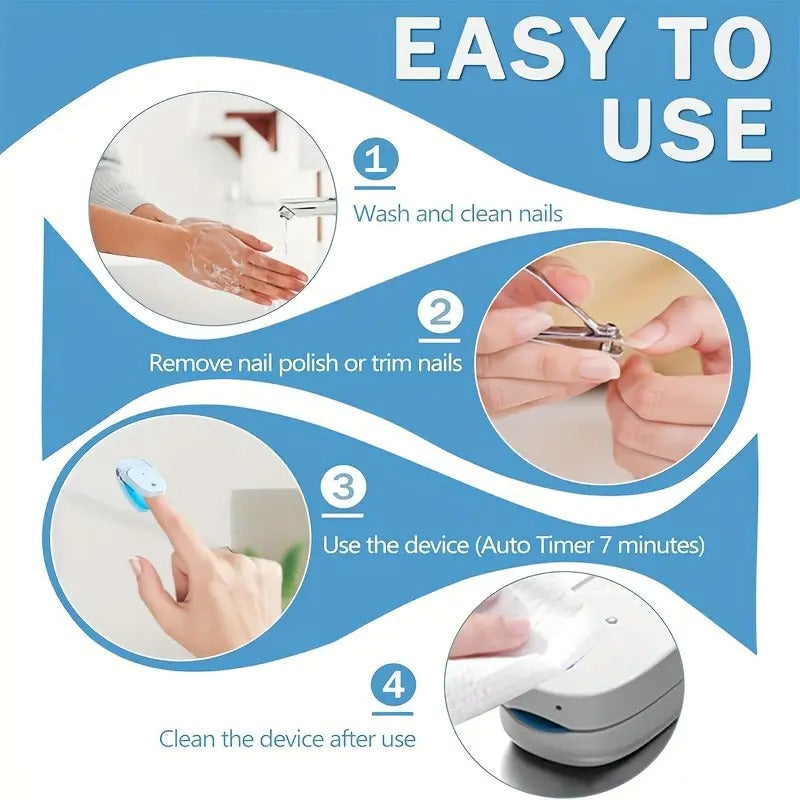 EASY TO USE

1
Wash and clean nails

2
Remove nail polish or trim nails

3
Use the device (Auto Timer 7 minutes)

4
Clean the device after use