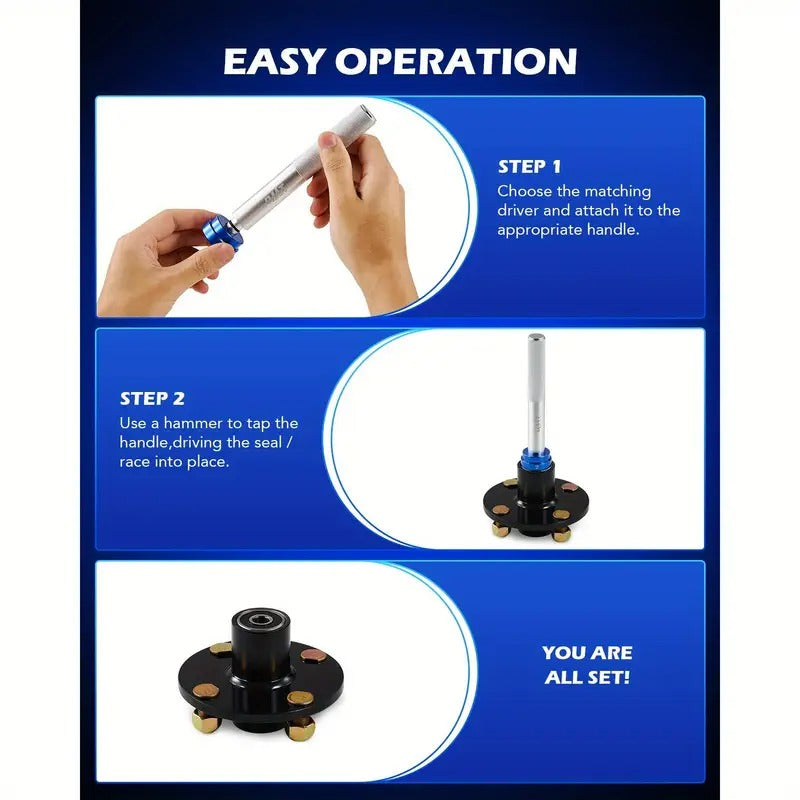 EASY OPERATION

STEP 1
Choose the matching driver and attach it to the appropriate handle.

STEP 2
Use a hammer to tap the handle,driving the seal / race into place.

YOU ARE ALL SET!