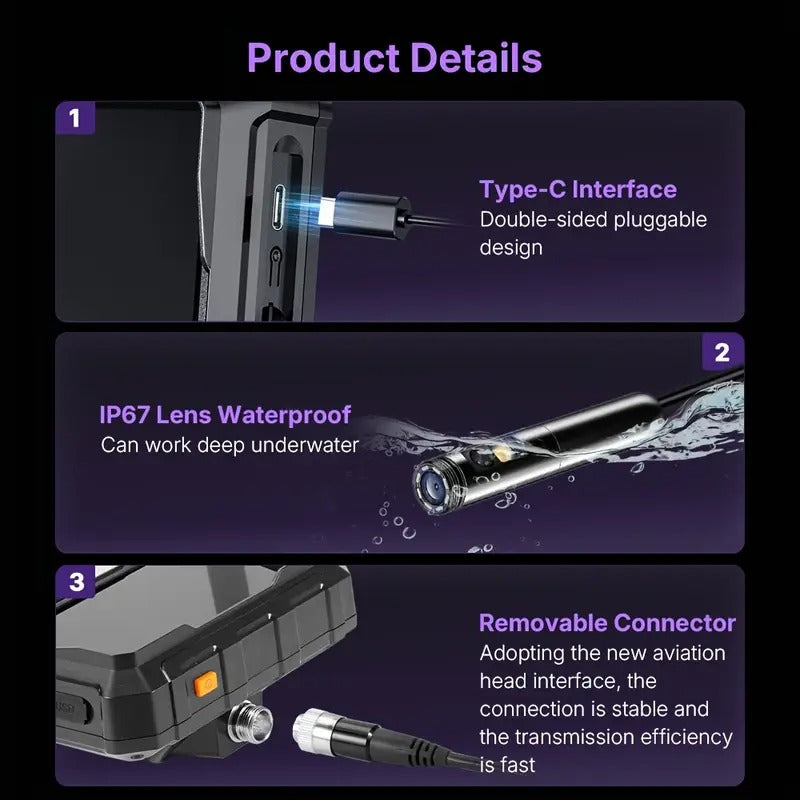 Product Details

1

Type-C Interface
Double-sided pluggable design

2

IP67 Lens Waterproof
Can work deep underwater

3

Removable Connector
Adopting the new aviation head interface, the connection is stable and the transmission efficiency is fast