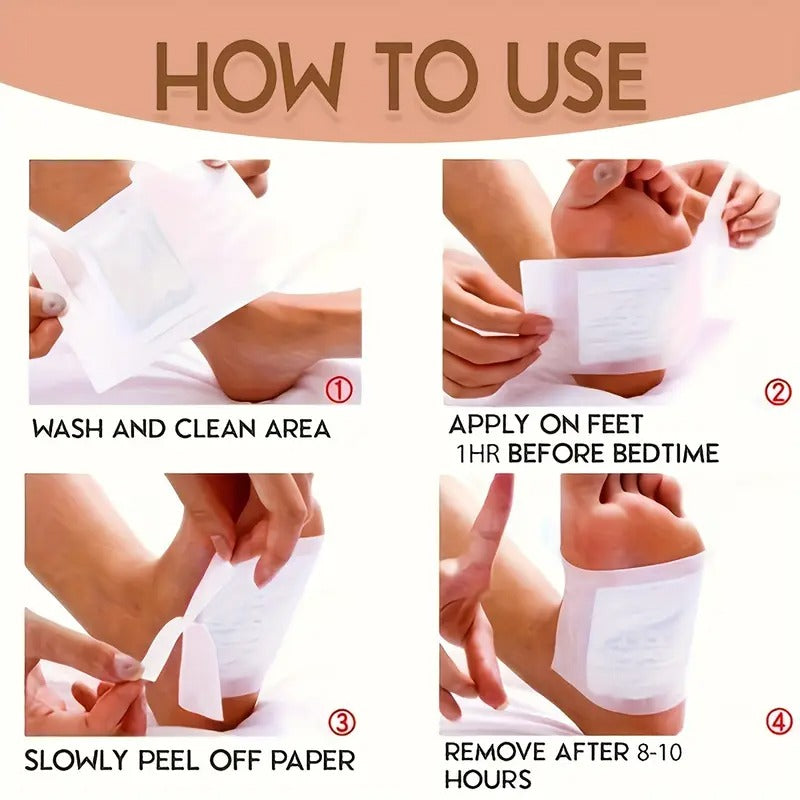 HOW TO USE

①

WASH AND CLEAN AREA

②

APPLY ON FEET
1HR BEFORE BEDTIME

③

SLOWLY PEEL OFF PAPER

④

REMOVE AFTER 8-10 HOURS