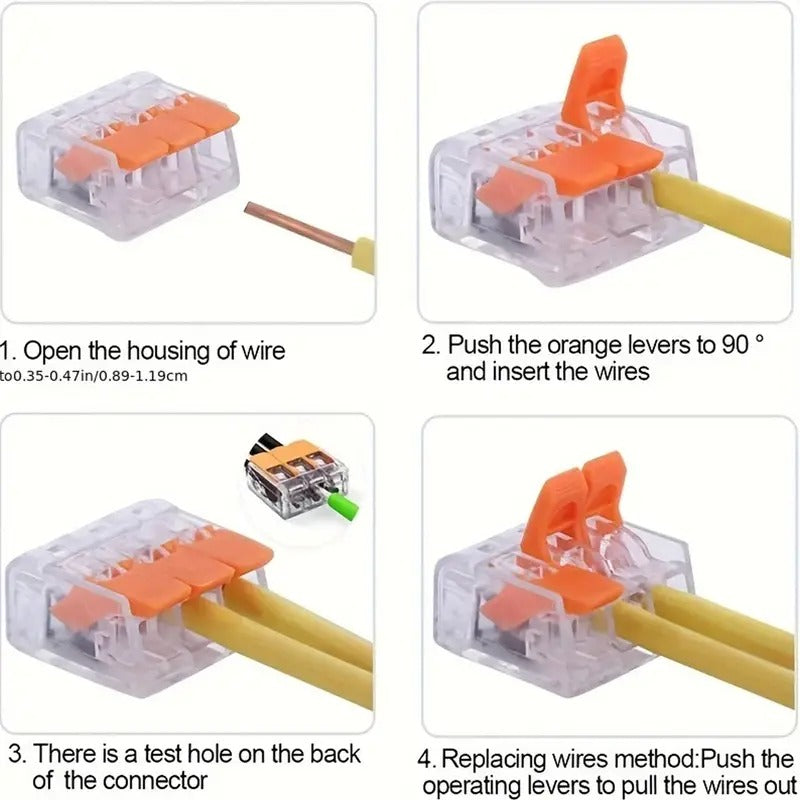 1. Open the housing of wire
to0.35-0.47in/0.89-1.19cm

2. Push the orange levers to 90 ° and insert the wires

3. There is a test hole on the back of the connector

4. Replacing wires method:Push the operating levers to pull the wires out