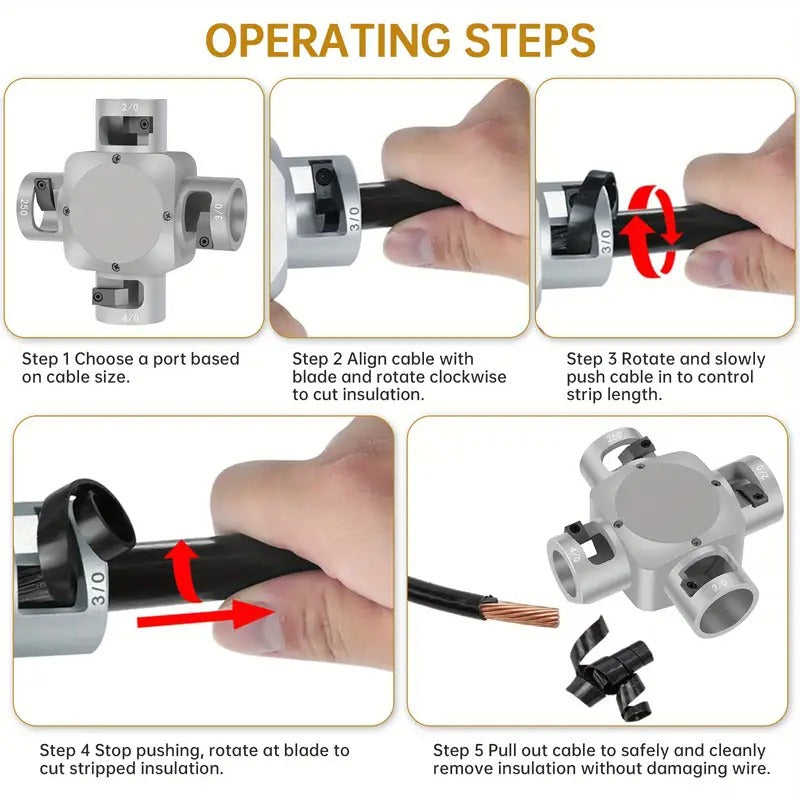 OPERATING STEPS

2/0

250

3/0

4/0

3/0

3/0

Step 1 Choose a port based on cable size.

Step 2 Align cable with blade and rotate clockwise to cut insulation.

Step 3 Rotate and slowly push cable in to control strip length.

3/0

250

2/0

4/0

3/0

Step 4 Stop pushing, rotate at blade to cut stripped insulation.

Step 5 Pull out cable to safely and cleanly remove insulation without damaging wire.