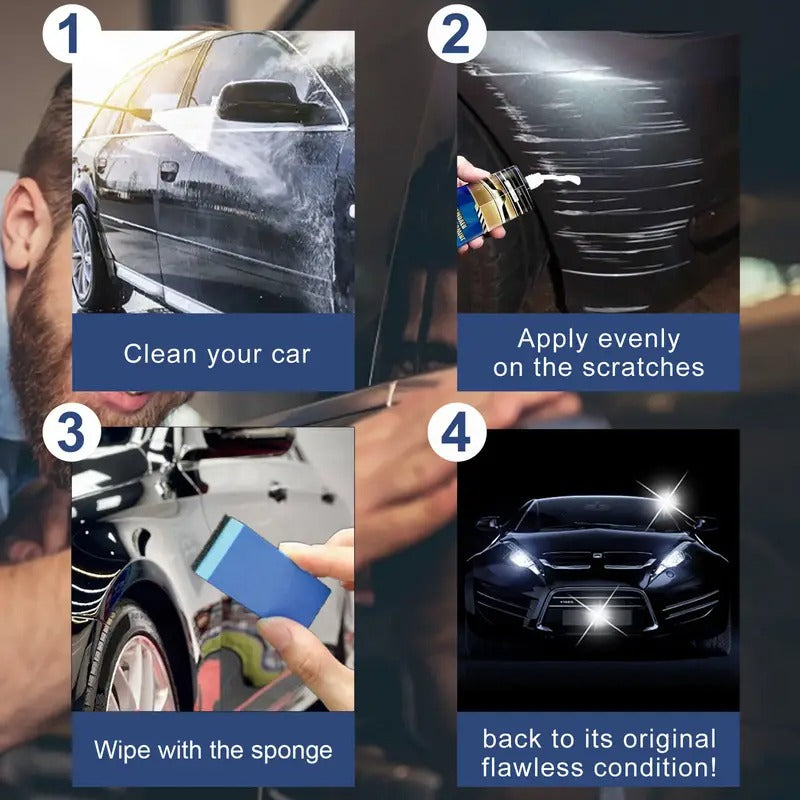 1

Clean your car

2

Apply evenly on the scratches

3

Wipe with the sponge

4

back to its original flawless condition!