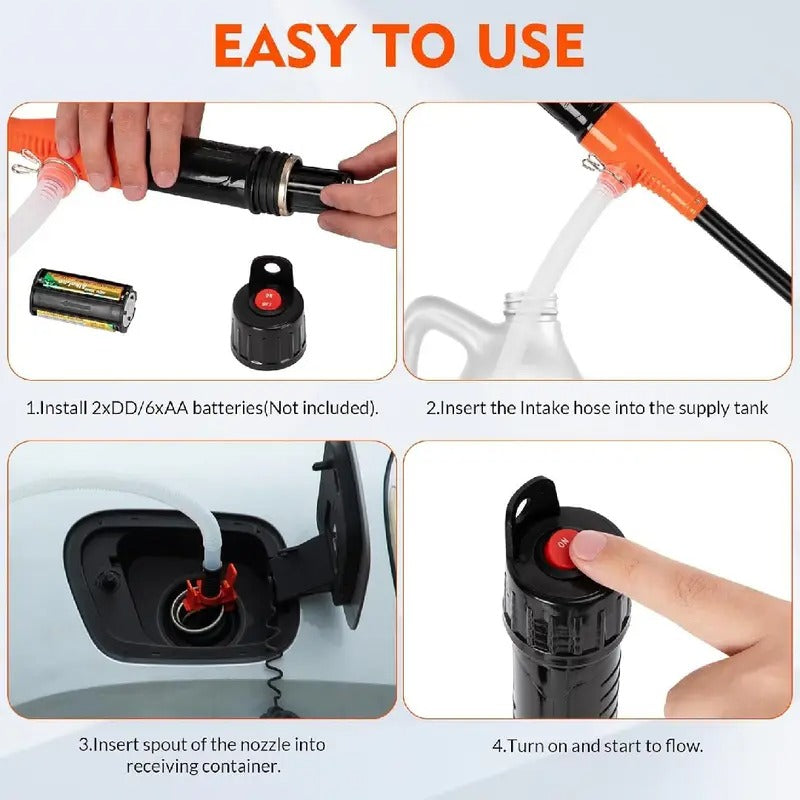 EASY TO USE

1.Install 2xDD/6xAA batteries(Not included).

2.Insert the Intake hose into the supply tank

3.Insert spout of the nozzle into receiving container.

ON

4.Turn on and start to flow.