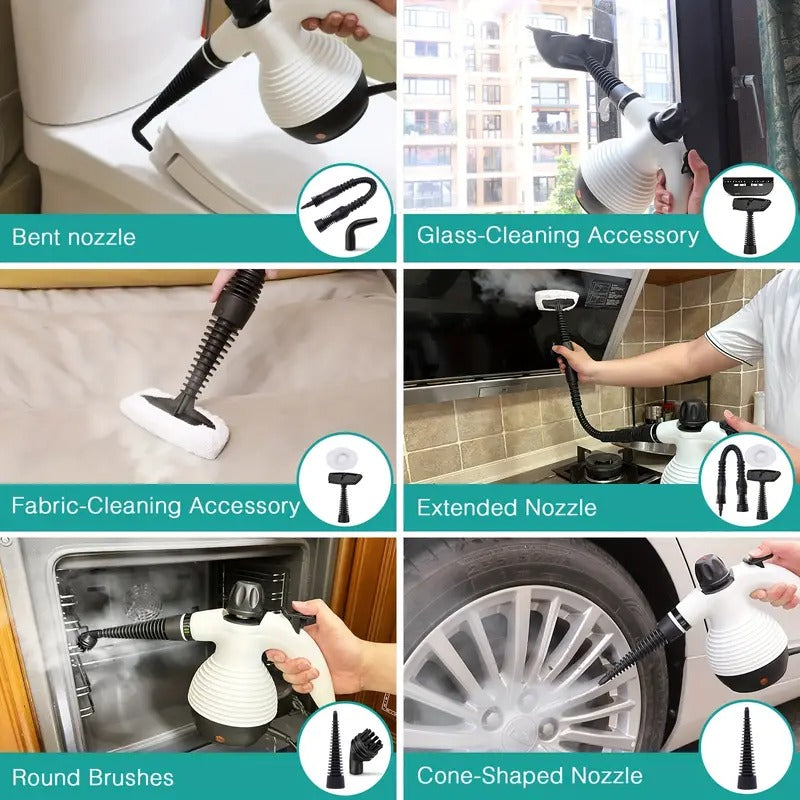 Bent nozzle

Glass-Cleaning Accessory

Fabric-Cleaning Accessory

Extended Nozzle

Round Brushes

Cone-Shaped Nozzle