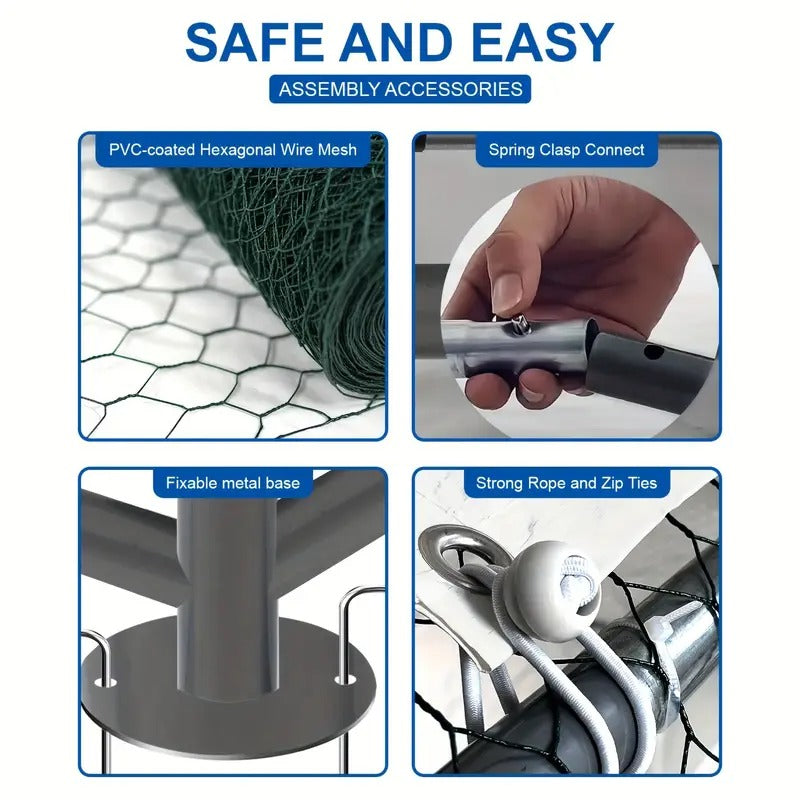 SAFE AND EASY

ASSEMBLY ACCESSORIES

PVC-coated Hexagonal Wire Mesh

Spring Clasp Connect

Fixable metal base

Strong Rope and Zip Ties