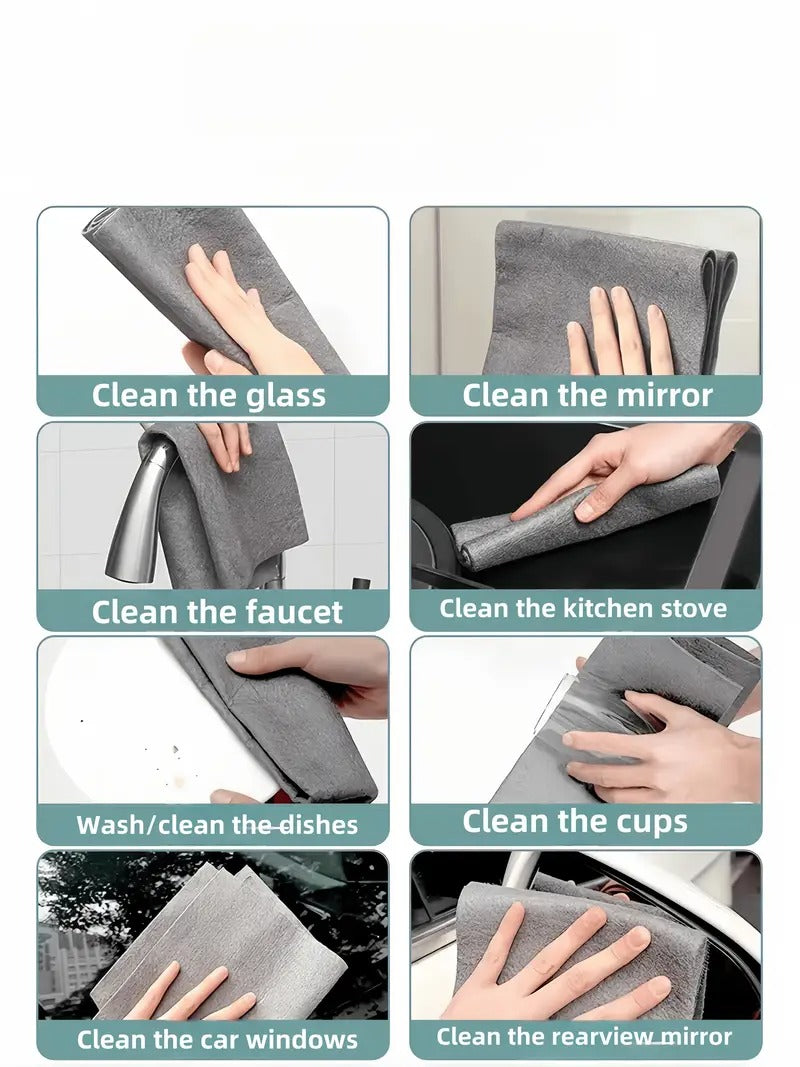 Clean the glass

Clean the mirror

Clean the faucet

Clean the kitchen stove

Wash/clean the dishes

Clean the cups

Clean the car windows

Clean the rearview mirror