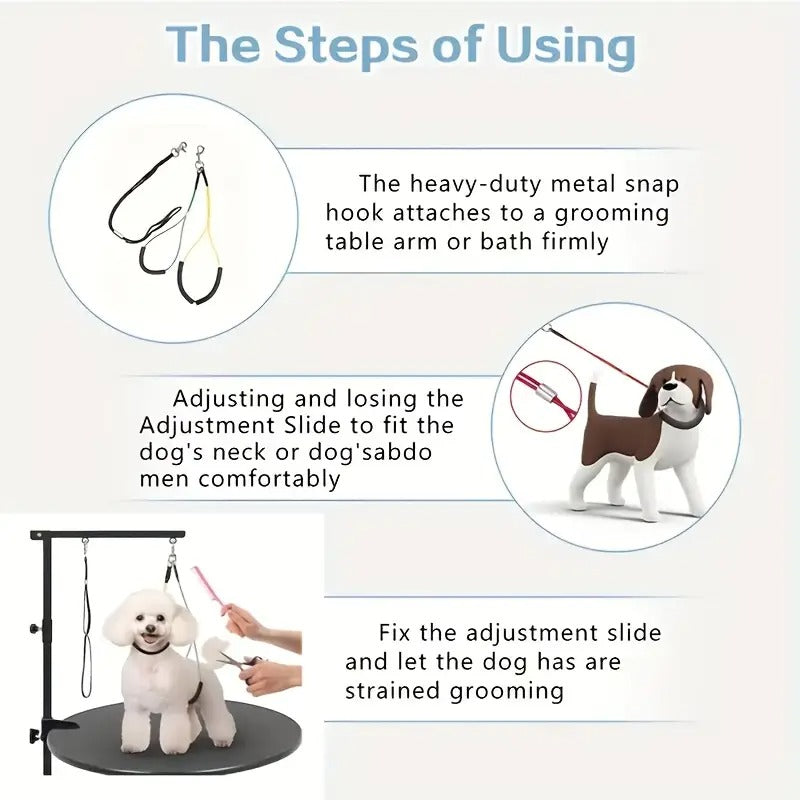 The Steps of Using

The heavy-duty metal snap hook attaches to a grooming table arm or bath firmly

Adjusting and losing the Adjustment Slide to fit the dog's neck or dog'sabdo men comfortably

Fix the adjustment slide and let the dog has are strained grooming