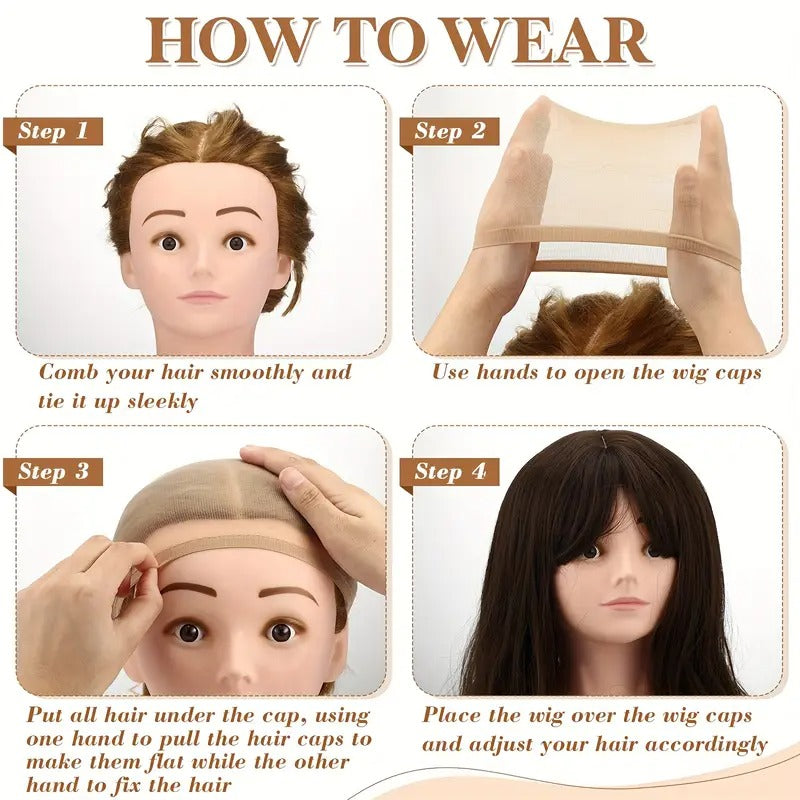 HOW TO WEAR

Step 1

Comb your hair smoothly and tie it up sleekly

Step 2

Use hands to open the wig caps

Step 3

Put all hair under the cap, using one hand to pull the hair caps to make them flat while the other hand to fix the hair

Step 4

Place the wig over the wig caps and adjust your hair accordingly