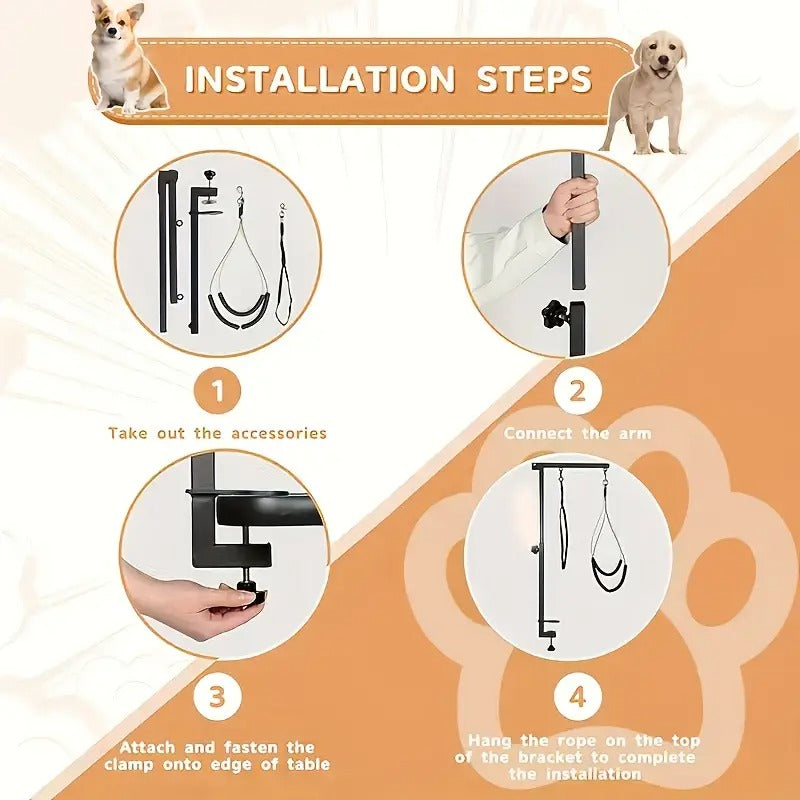 INSTALLATION STEPS

1

Take out the accessories

2

Connect the arm

3

Attach and fasten the clamp onto edge of table

4

Hang the rope on the top of the bracket to complete the installation