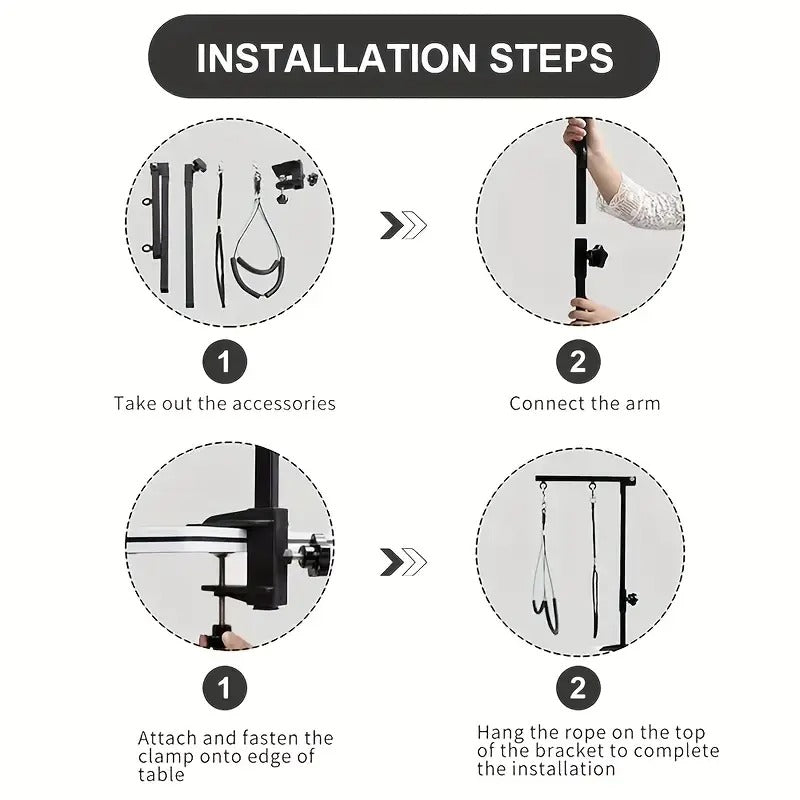 INSTALLATION STEPS

1

Take out the accessories

2

Connect the arm

1

Attach and fasten the clamp onto edge of table

2

Hang the rope on the top of the bracket to complete the installation