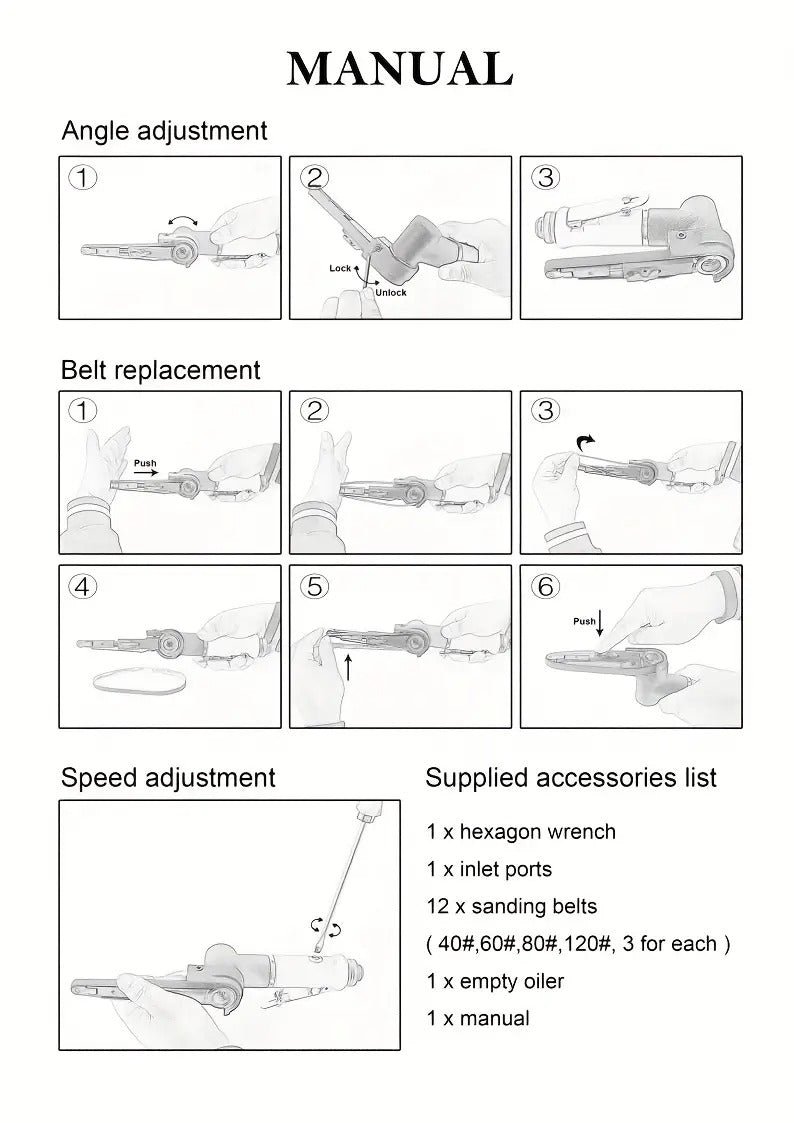 MANUAL

Angle adjustment

①

②

Lock

Unlock

③

Belt replacement

①

Push

②

③

④

⑤

⑥

Push

Speed adjustment

Supplied accessories list

1 x hexagon wrench

1 x inlet ports

12 x sanding belts

( 40#,60#,80#,120#, 3 for each )

1 x empty oiler

1 x manual