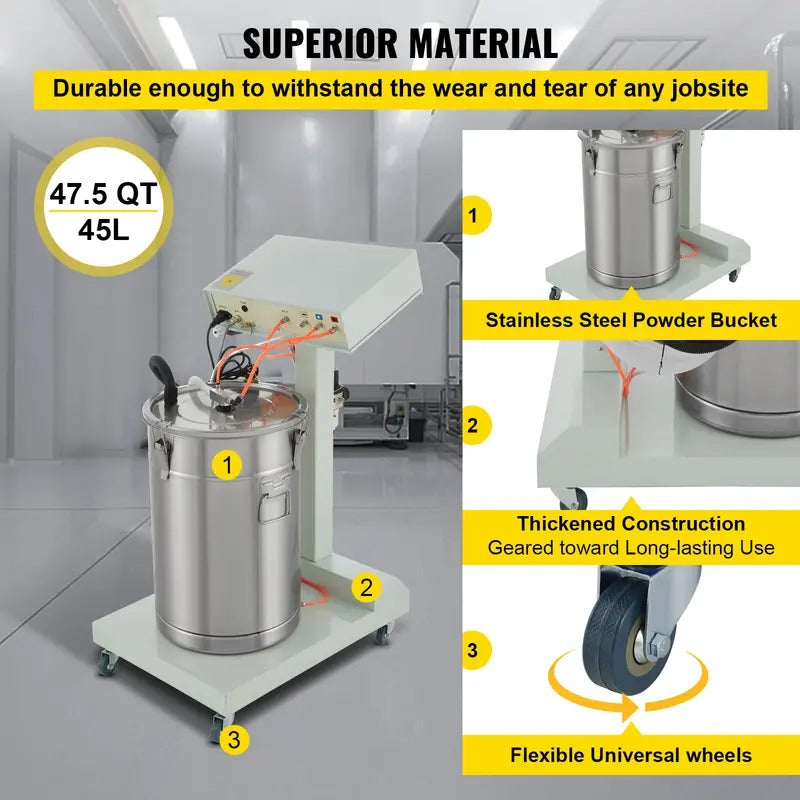 SUPERIOR MATERIAL

Durable enough to withstand the wear and tear of any jobsite

47.5 QT
45L

1

2

3

1

Stainless Steel Powder Bucket

2

Thickened Construction
Geared toward Long-lasting Use

3

Flexible Universal wheels