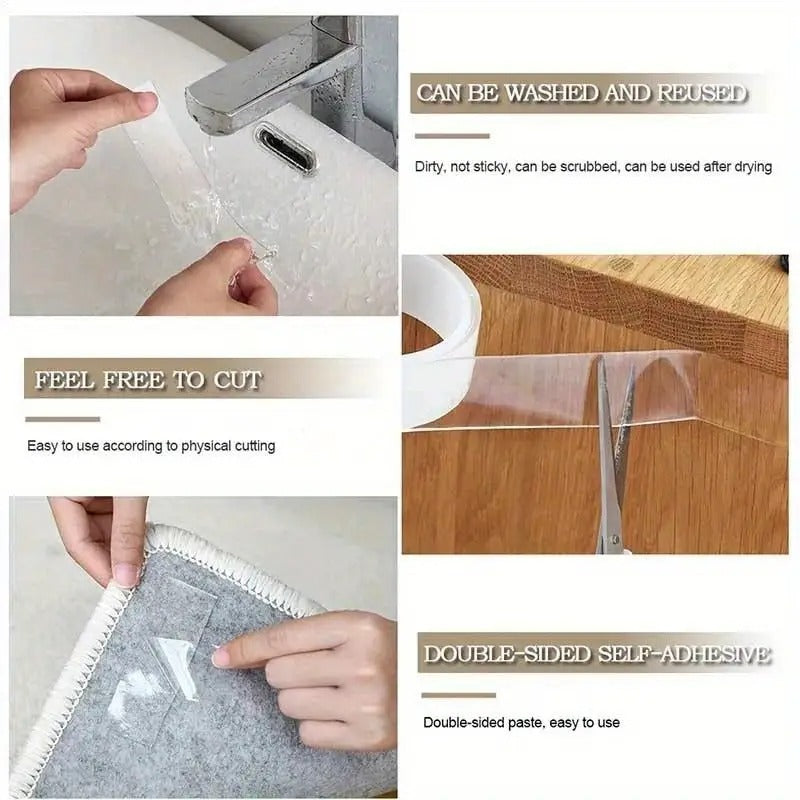 CAN BE WASHED AND REUSED

Dirty, not sticky, can be scrubbed, can be used after drying

FEEL FREE TO CUT

Easy to use according to physical cutting

DOUBLE-SIDED SELF-ADHESIVE

Double-sided paste, easy to use