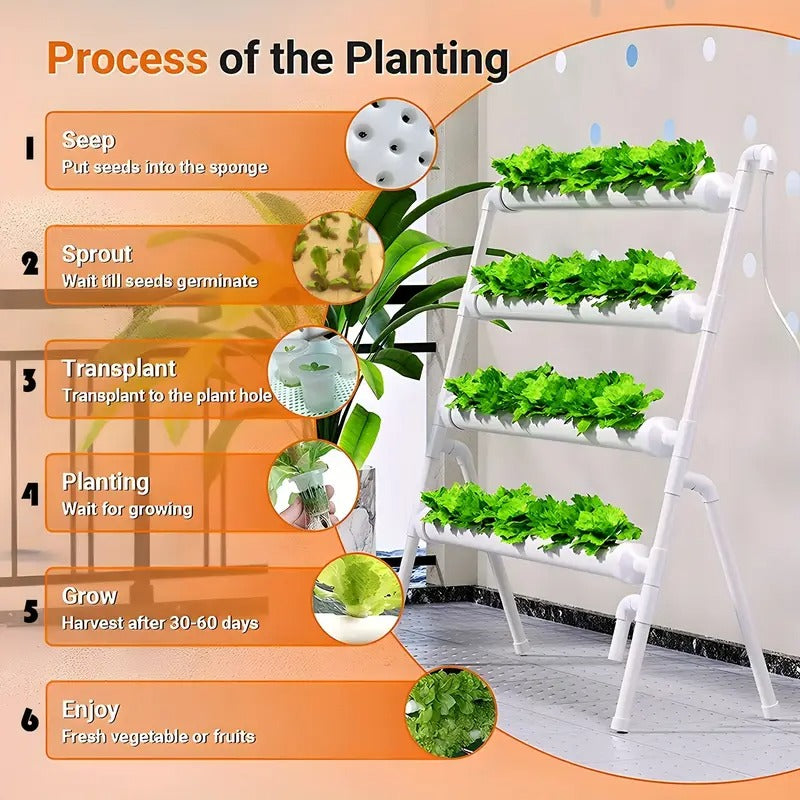 Process of the Planting

1 Seep
Put seeds into the sponge

2 Sprout
Wait till seeds germinate

3 Transplant
Transplant to the plant hole

4 Planting
Wait for growing

5 Grow
Harvest after 30-60 days

6 Enjoy
Fresh vegetable or fruits