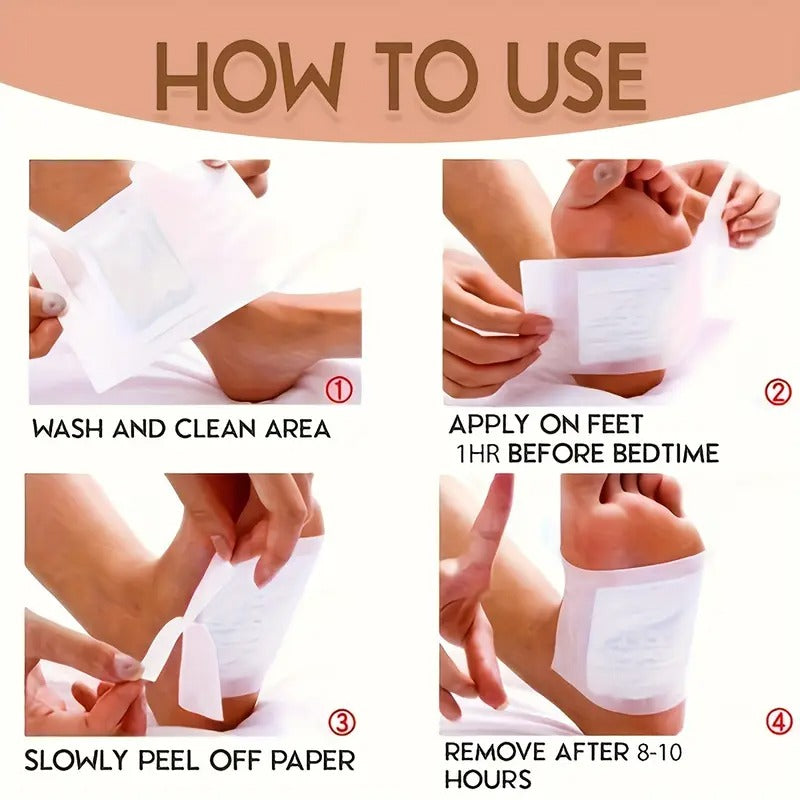 HOW TO USE

①

WASH AND CLEAN AREA

②

APPLY ON FEET
1HR BEFORE BEDTIME

③

SLOWLY PEEL OFF PAPER

④

REMOVE AFTER 8-10 HOURS