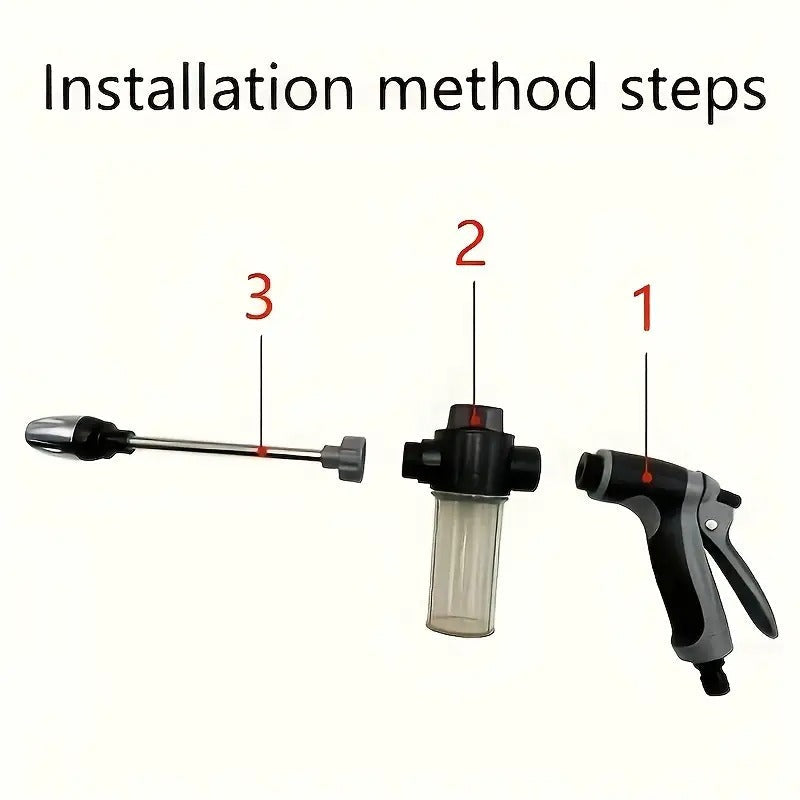 Installation method steps

3

2

1