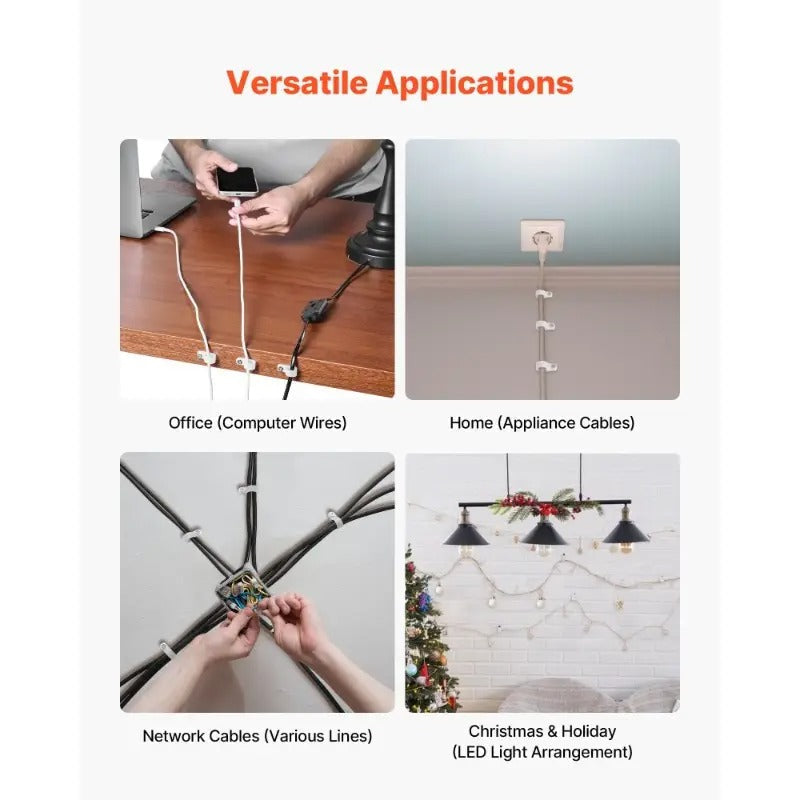 Versatile Applications

Office (Computer Wires)

Home (Appliance Cables)

Network Cables (Various Lines)

Christmas & Holiday (LED Light Arrangement)