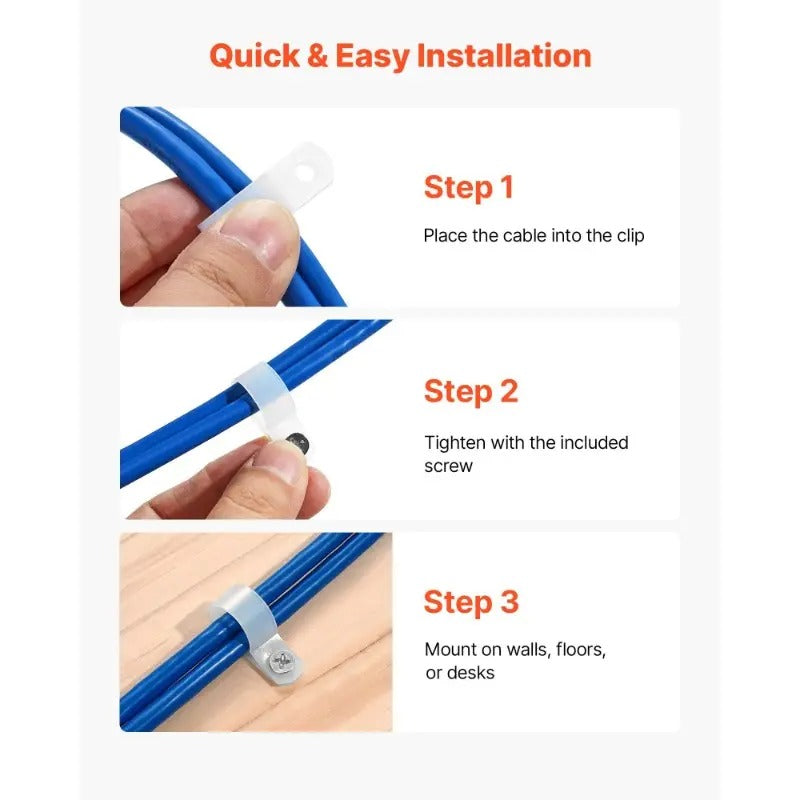 Quick & Easy Installation

Step 1

Place the cable into the clip

Step 2

Tighten with the included screw

Step 3

Mount on walls, floors, or desks