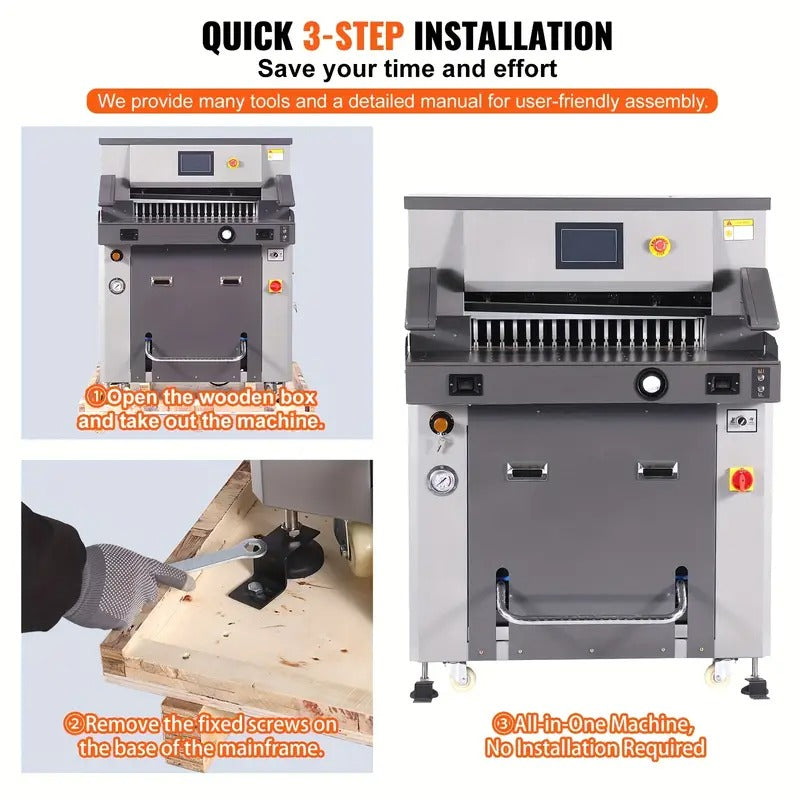 QUICK 3-STEP INSTALLATION
Save your time and effort

We provide many tools and a detailed manual for user-friendly assembly.

①Open the wooden box and take out the machine.

②Remove the fixed screws on the base of the mainframe.

③All-in-One Machine, No Installation Required