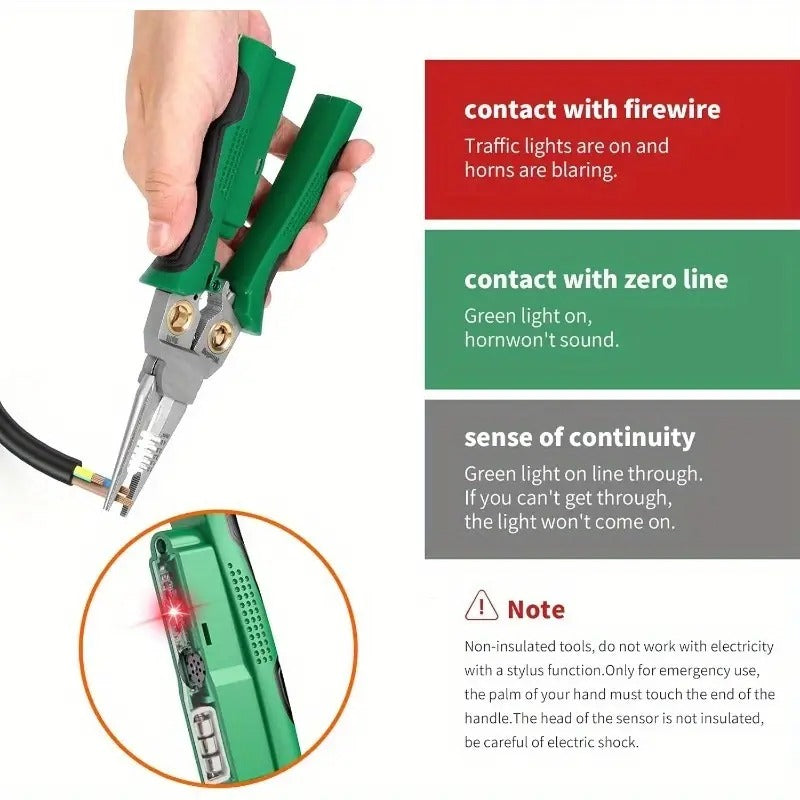 contact with firewire
Traffic lights are on and horns are blaring.

contact with zero line
Green light on, hornwon't sound.

sense of continuity
Green light on line through. If you can't get through, the light won't come on.

Note
Non-insulated tools, do not work with electricity with a stylus function.Only for emergency use, the palm of your hand must touch the end of the handle.The head of the sensor is not insulated, be careful of electric shock.