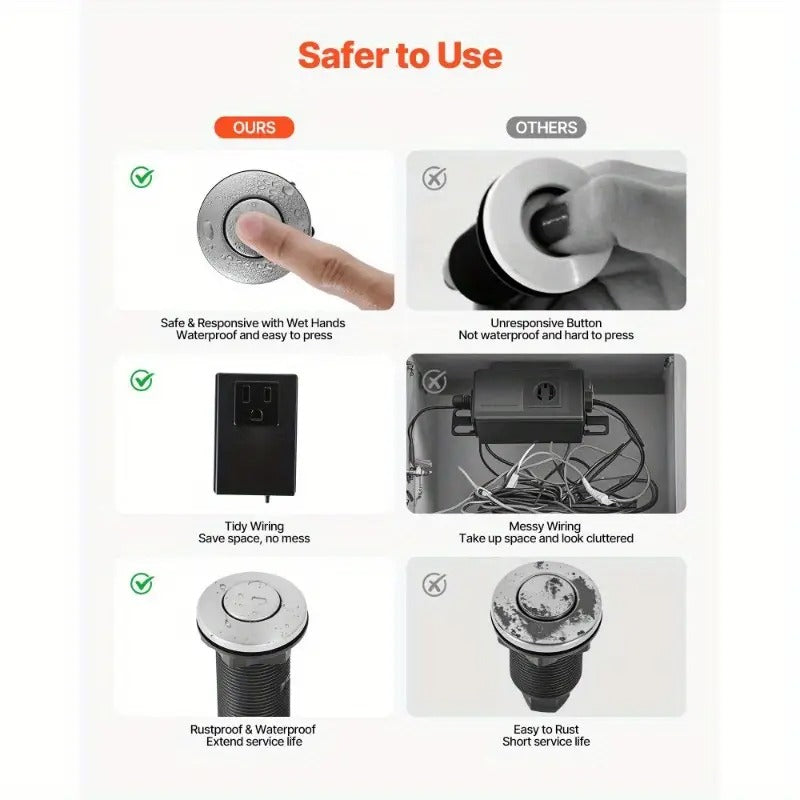 Safer to Use

OURS

Safe & Responsive with Wet Hands
Waterproof and easy to press

Tidy Wiring
Save space, no mess

Rustproof & Waterproof
Extend service life

OTHERS

Unresponsive Button
Not waterproof and hard to press

Messy Wiring
Take up space and look cluttered

Easy to Rust
Short service life