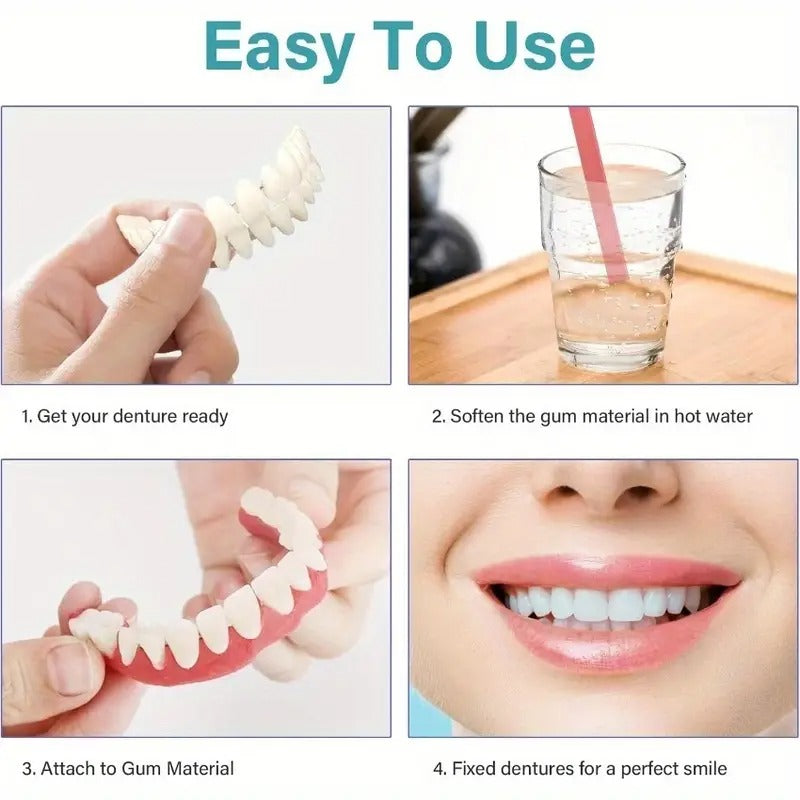 Easy To Use

1. Get your denture ready

2. Soften the gum material in hot water

3. Attach to Gum Material

4. Fixed dentures for a perfect smile