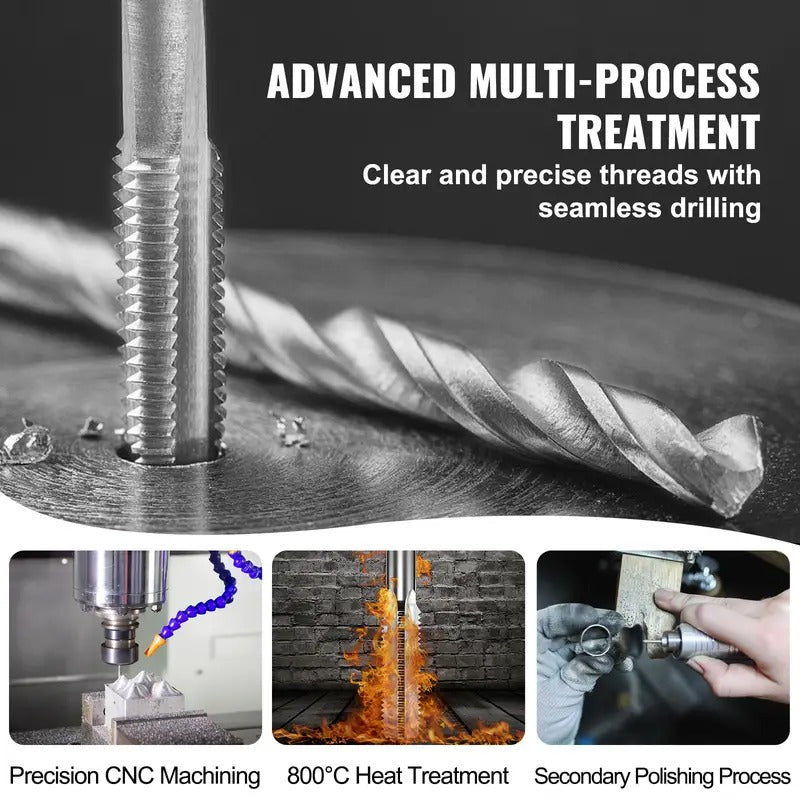 ADVANCED MULTI-PROCESS TREATMENT

Clear and precise threads with seamless drilling

Precision CNC Machining

800°C Heat Treatment

Secondary Polishing Process