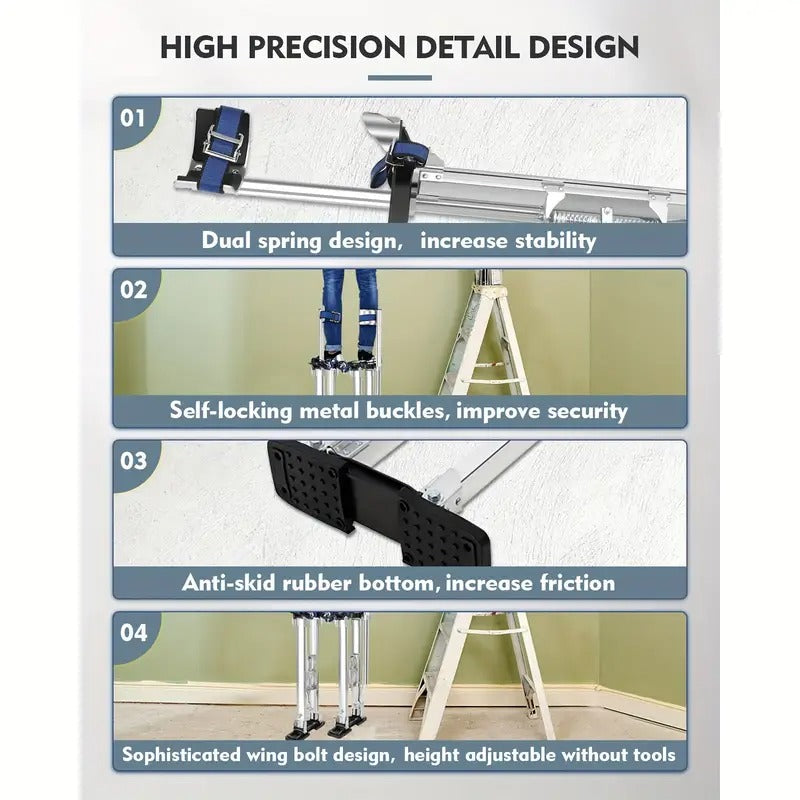 HIGH PRECISION DETAIL DESIGN

01

Dual spring design,  increase stability

02

Self-locking metal buckles, improve security

03

Anti-skid rubber bottom, increase friction

04

Sophisticated wing bolt design, height adjustable without tools