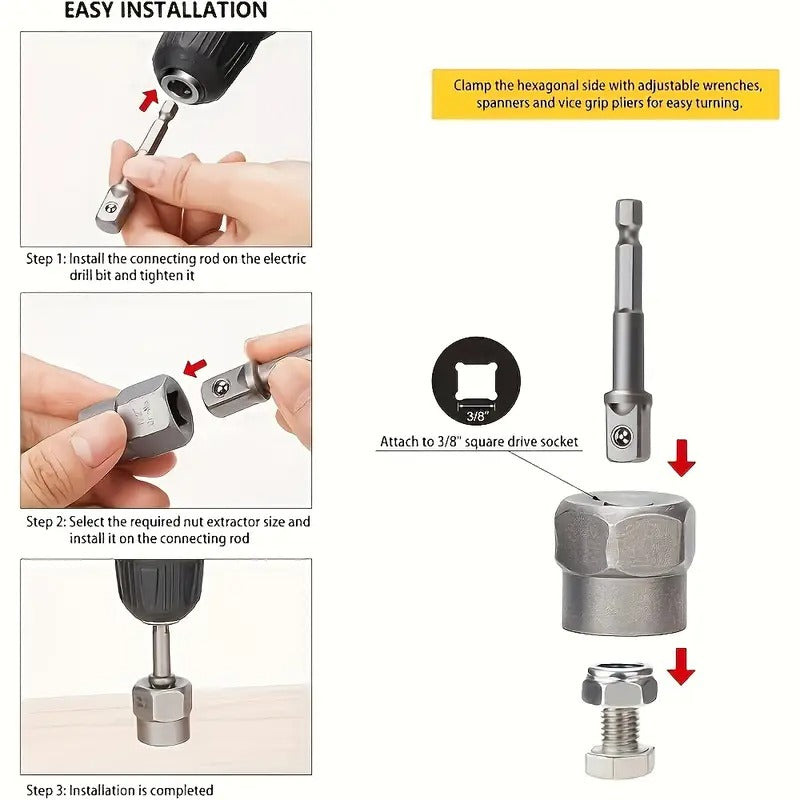 EASY INSTALLATION

Step 1: Install the connecting rod on the electric drill bit and tighten it

Step 2: Select the required nut extractor size and install it on the connecting rod

Step 3: Installation is completed

Clamp the hexagonal side with adjustable wrenches, spanners and vice grip pliers for easy turning.

3/8"

Attach to 3/8" square drive socket