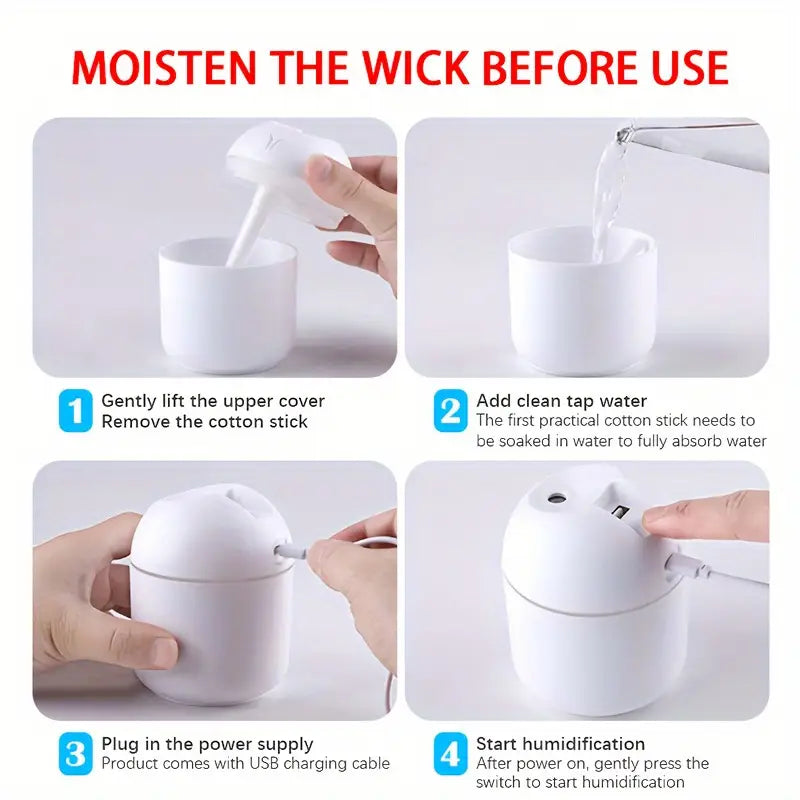 MOISTEN THE WICK BEFORE USE

1 Gently lift the upper cover
Remove the cotton stick

2 Add clean tap water
The first practical cotton stick needs to be soaked in water to fully absorb water

3 Plug in the power supply
Product comes with USB charging cable

4 Start humidification
After power on, gently press the switch to start humidification